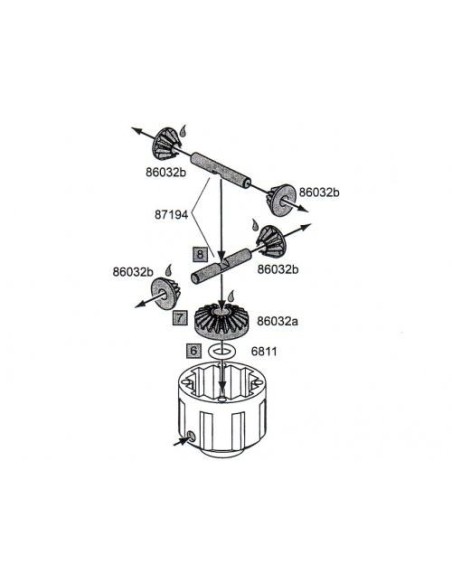 86032b
86032b
87194
8
86032b
86032b
7
86032a
6
6811